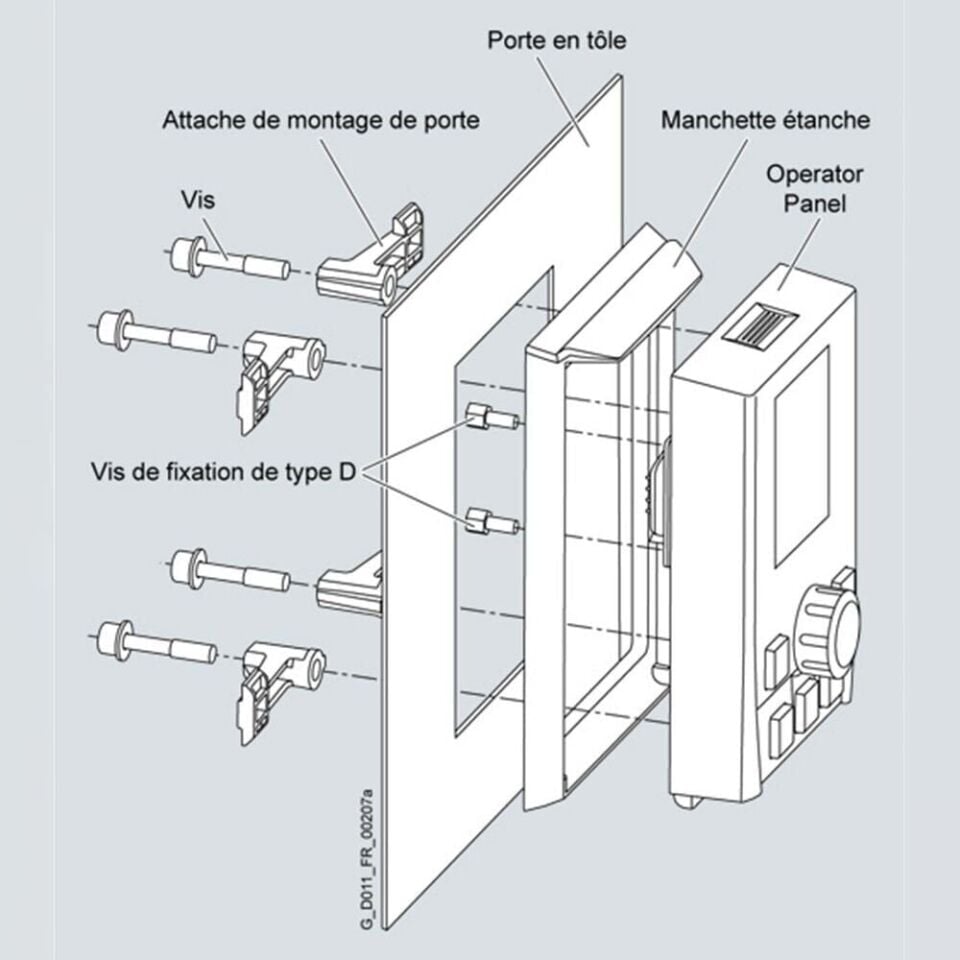 Porte en tôle

Attache de montage de porte

Manchette étanche

Operator Panel

Vis

Vis de fixation de type D

G_D011_FR_00207a