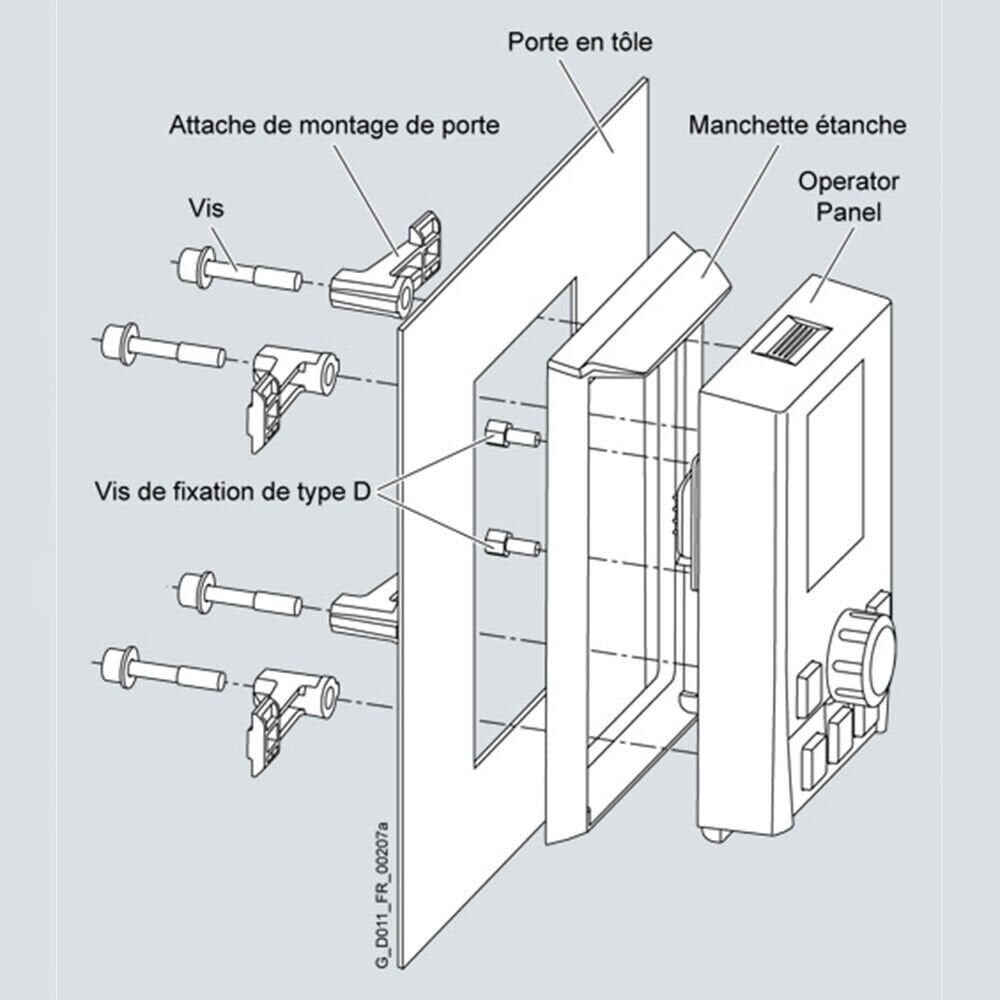 Porte en tôle

Attache de montage de porte

Manchette étanche

Operator Panel

Vis

Vis de fixation de type D

G_D011_FR_00207a